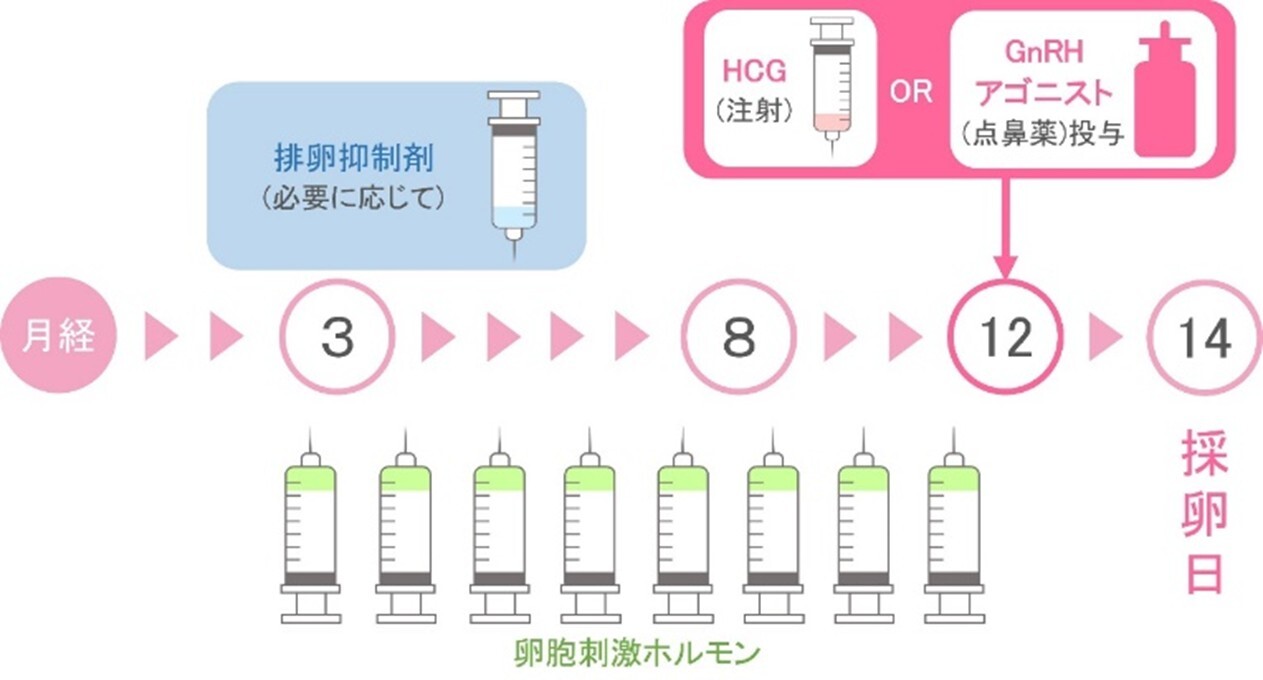 HCG
（注射）

OR

GnRH
アゴニスト
（点鼻薬）投与

排卵抑制剤
（必要に応じて）

月経 3 8 12 14

採卵日

卵胞刺激ホルモン